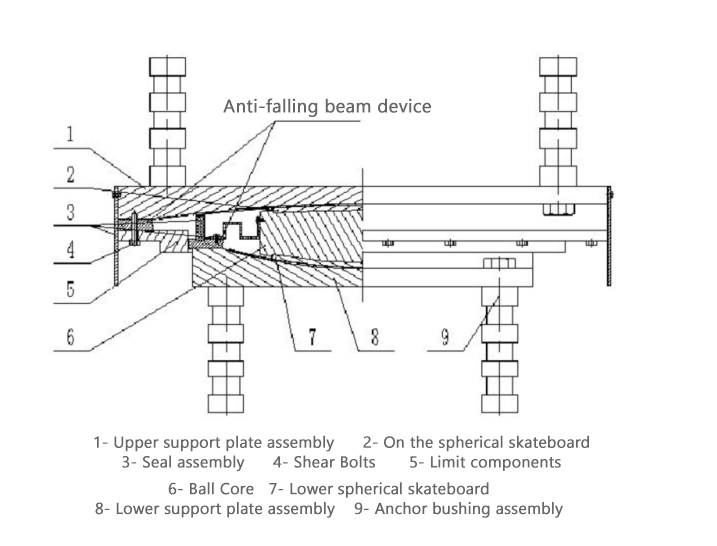 Anti-falling beam device

1
2
3
4
5
6
7
8
9

1- Upper support plate assembly 2- On the spherical skateboard
3- Seal assembly 4- Shear Bolts 5- Limit components
6- Ball Core 7- Lower spherical skateboard
8- Lower support plate assembly 9- Anchor bushing assembly